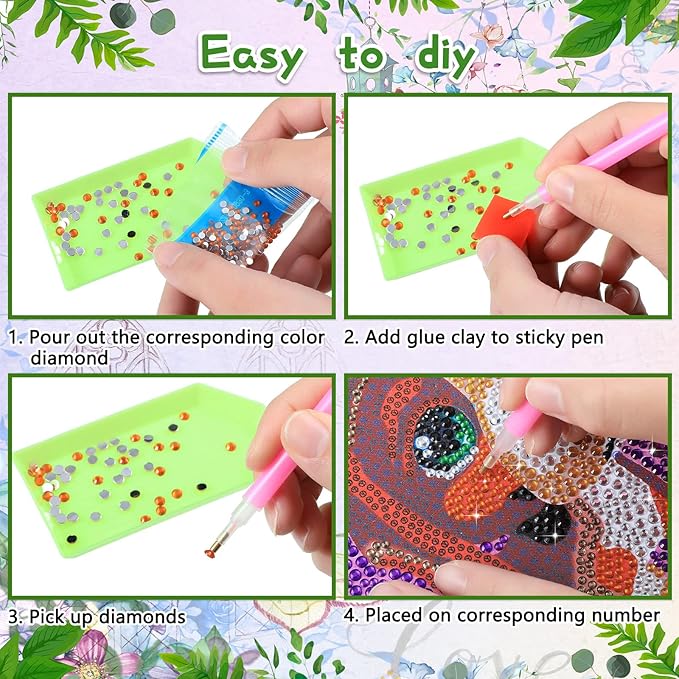 Easy to diy

1. Pour out the corresponding color diamond

2. Add glue clay to sticky pen

3. Pick up diamonds

4. Placed on corresponding number