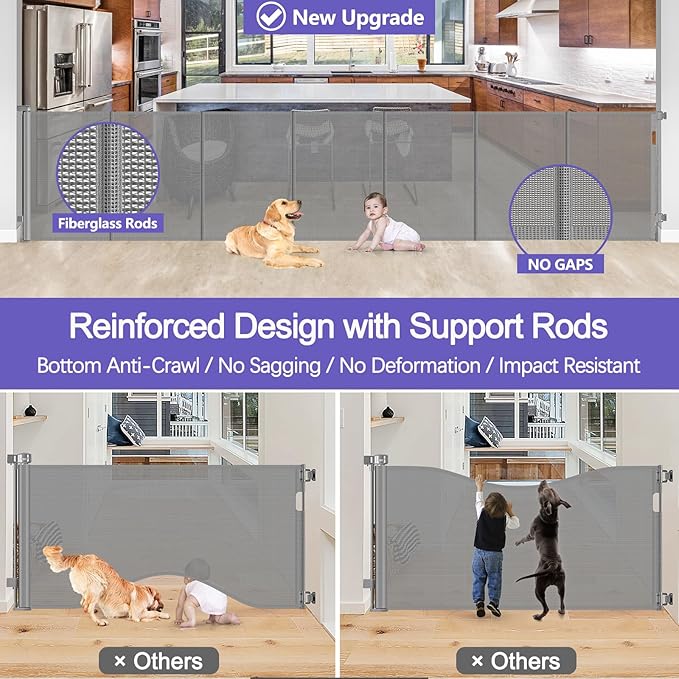 New Upgrade

Fiberglass Rods

NO GAPS

Reinforced Design with Support Rods

Bottom Anti-Crawl / No Sagging / No Deformation / Impact Resistant

× Others

× Others