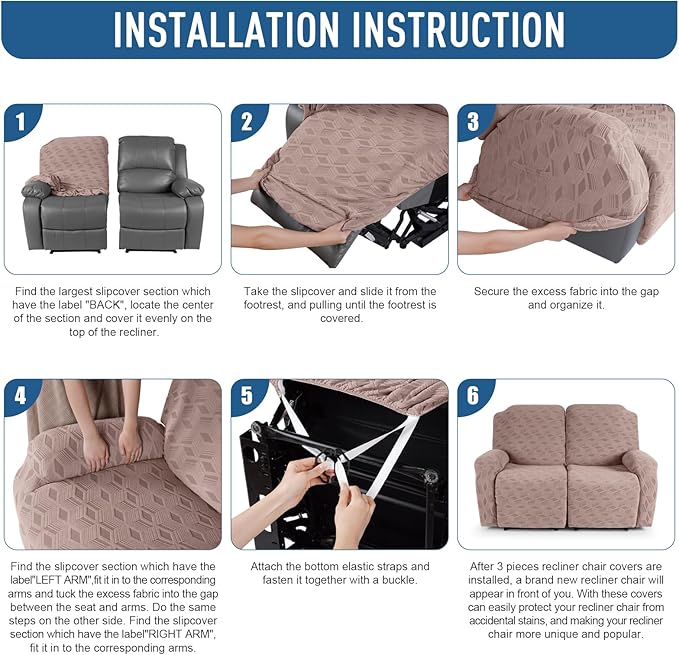 INSTALLATION INSTRUCTION

1

Find the largest slipcover section which have the label "BACK", locate the center of the section and cover it evenly on the top of the recliner.

2

Take the slipcover and slide it from the footrest, and pulling until the footrest is covered.

3

Secure the excess fabric into the gap and organize it.

4

Find the slipcover section which have the label"LEFT ARM",fit it in to the corresponding arms and tuck the excess fabric into the gap between the seat and arms. Do the same steps on the other side. Find the slipcover section which have the label"RIGHT ARM", fit it in to the corresponding arms.

5

Attach the bottom elastic straps and fasten it together with a buckle.

6

After 3 pieces recliner chair covers are installed, a brand new recliner chair will appear in front of you. With these covers can easily protect your recliner chair from accidental stains, and making your recliner chair more unique and popular.