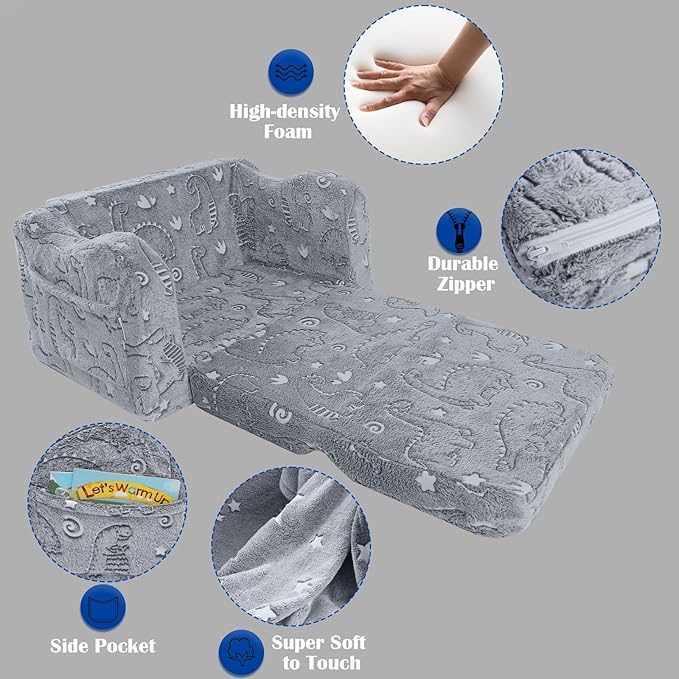 High-density Foam

Durable Zipper

Let's Warm Up

Side Pocket

Super Soft to Touch