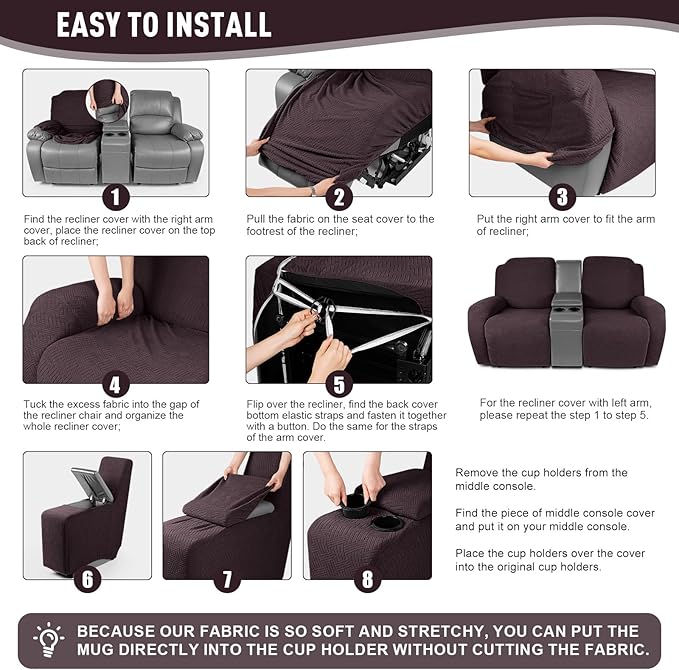 EASY TO INSTALL

1

Find the recliner cover with the right arm cover, place the recliner cover on the top back of recliner;

2

Pull the fabric on the seat cover to the footrest of the recliner;

3

Put the right arm cover to fit the arm of recliner;

4

Tuck the excess fabric into the gap of the recliner chair and organize the whole recliner cover;

5

Flip over the recliner, find the back cover bottom elastic straps and fasten it together with a button. Do the same for the straps of the arm cover.

For the recliner cover with left arm, please repeat the step 1 to step 5.

6

7

8

Remove the cup holders from the middle console.

Find the piece of middle console cover and put it on your middle console.

Place the cup holders over the cover into the original cup holders.

BECAUSE OUR FABRIC IS SO SOFT AND STRETCHY, YOU CAN PUT THE MUG DIRECTLY INTO THE CUP HOLDER WITHOUT CUTTING THE FABRIC.