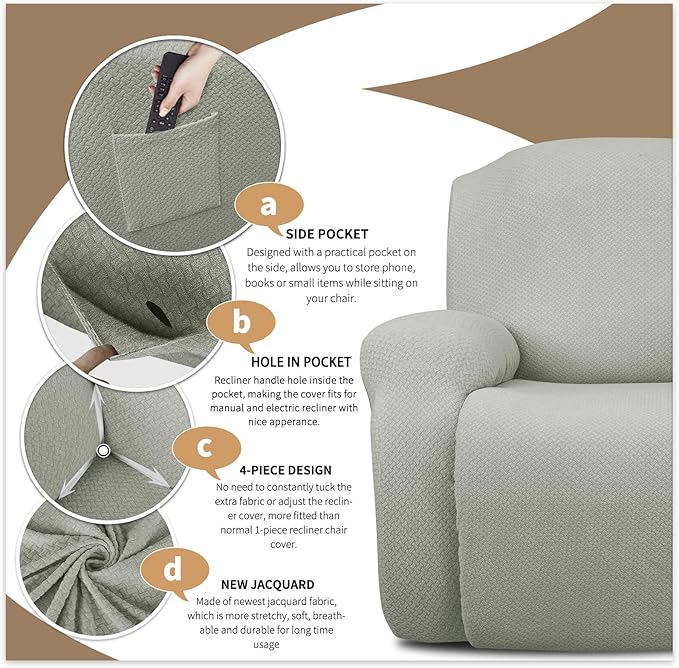 a

SIDE POCKET

Designed with a practical pocket on the side, allows you to store phone, books or small items while sitting on your chair.

b

HOLE IN POCKET

Recliner handle hole inside the pocket, making the cover fits for manual and electric recliner with nice apperance.

c

4-PIECE DESIGN

No need to constantly tuck the extra fabric or adjust the recliner cover, more fitted than normal 1-piece recliner chair cover.

d

NEW JACQUARD

Made of newest jacquard fabric, which is more stretchy, soft, breathable and durable for long time usage