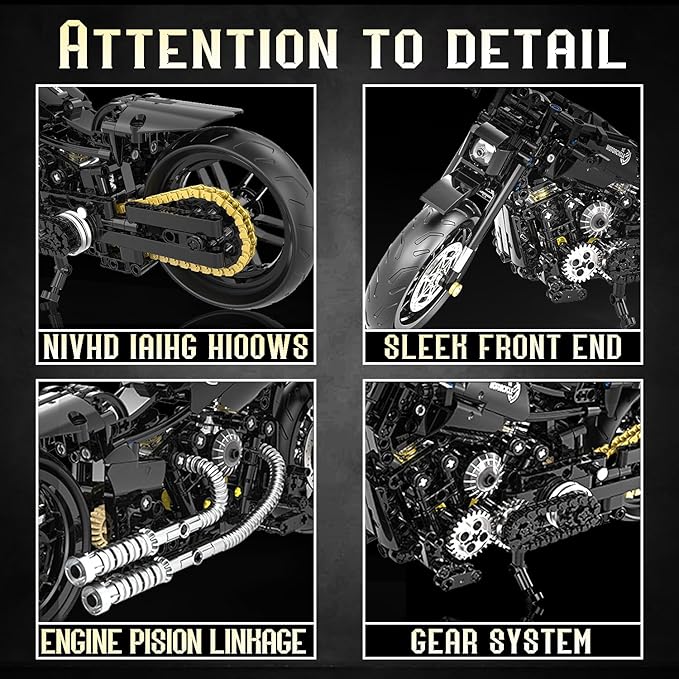 ATTENTION TO DETAIL

NIVHD IAIHG HIOOWS

SLEEK FRONT END

ENGINE PISION LINKAGE

GEAR SYSTEM