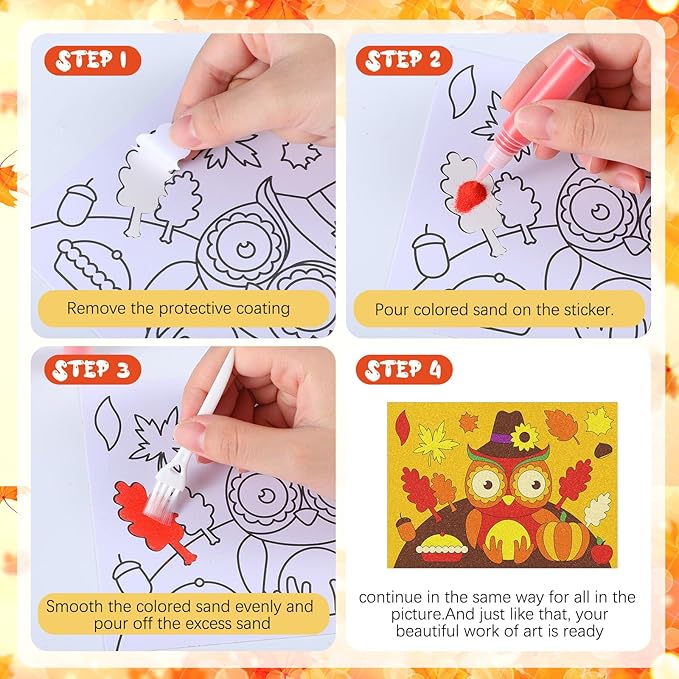 STEP 1

Remove the protective coating

STEP 2

Pour colored sand on the sticker.

STEP 3

Smooth the colored sand evenly and pour off the excess sand

STEP 4

continue in the same way for all in the picture.And just like that, your beautiful work of art is ready