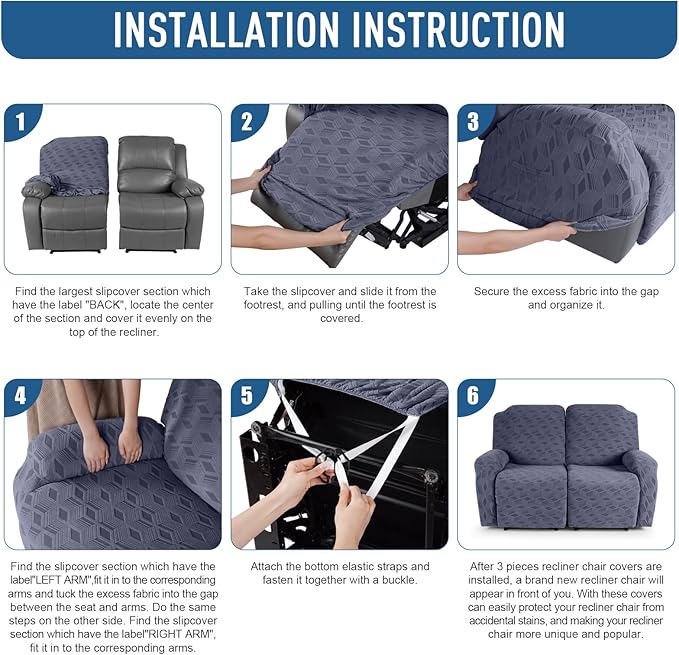 INSTALLATION INSTRUCTION

1

Find the largest slipcover section which have the label "BACK", locate the center of the section and cover it evenly on the top of the recliner.

2

Take the slipcover and slide it from the footrest, and pulling until the footrest is covered.

3

Secure the excess fabric into the gap and organize it.

4

Find the slipcover section which have the label"LEFT ARM",fit it in to the corresponding arms and tuck the excess fabric into the gap between the seat and arms. Do the same steps on the other side. Find the slipcover section which have the label"RIGHT ARM", fit it in to the corresponding arms.

5

Attach the bottom elastic straps and fasten it together with a buckle.

6

After 3 pieces recliner chair covers are installed, a brand new recliner chair will appear in front of you. With these covers can easily protect your recliner chair from accidental stains, and making your recliner chair more unique and popular.