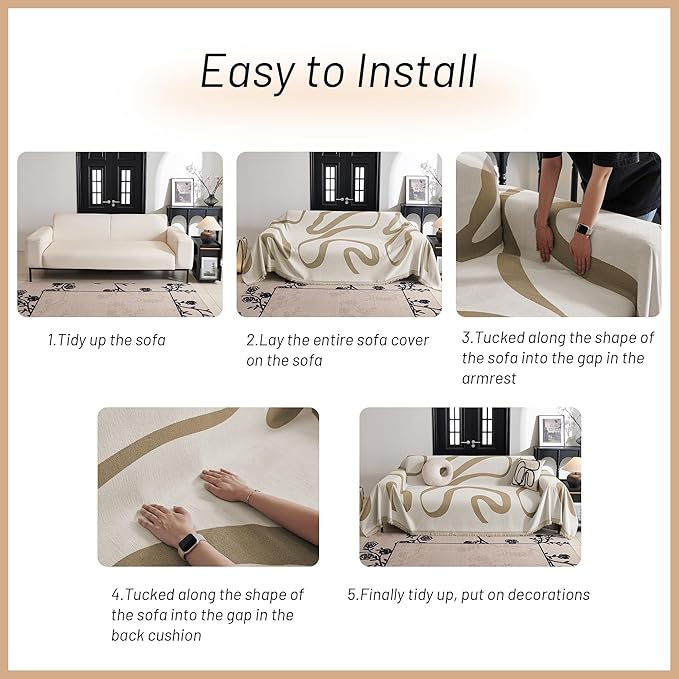 Easy to Install

1.Tidy up the sofa

2.Lay the entire sofa cover on the sofa

3.Tucked along the shape of the sofa into the gap in the armrest

4.Tucked along the shape of the sofa into the gap in the back cushion

5.Finally tidy up, put on decorations