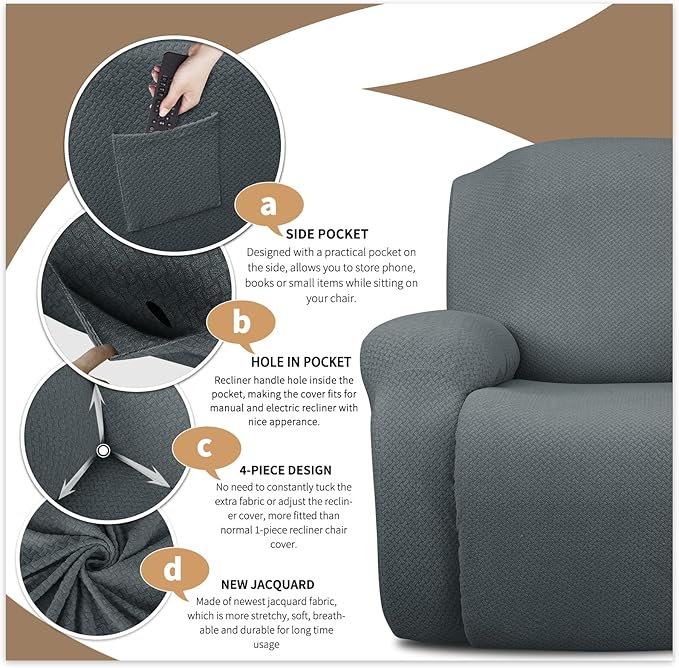 a

SIDE POCKET

Designed with a practical pocket on the side, allows you to store phone, books or small items while sitting on your chair.

b

HOLE IN POCKET

Recliner handle hole inside the pocket, making the cover fits for manual and electric recliner with nice apperance.

c

4-PIECE DESIGN

No need to constantly tuck the extra fabric or adjust the recliner cover, more fitted than normal 1-piece recliner chair cover.

d

NEW JACQUARD

Made of newest jacquard fabric, which is more stretchy, soft, breathable and durable for long time usage