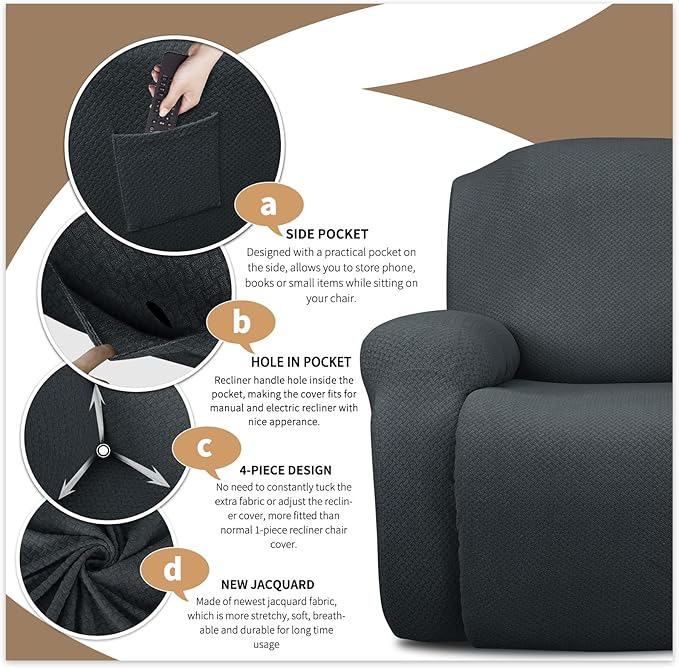 a

SIDE POCKET

Designed with a practical pocket on the side, allows you to store phone, books or small items while sitting on your chair.

b

HOLE IN POCKET

Recliner handle hole inside the pocket, making the cover fits for manual and electric recliner with nice apperance.

c

4-PIECE DESIGN

No need to constantly tuck the extra fabric or adjust the recliner cover, more fitted than normal 1-piece recliner chair cover.

d

NEW JACQUARD

Made of newest jacquard fabric, which is more stretchy, soft, breathable and durable for long time usage