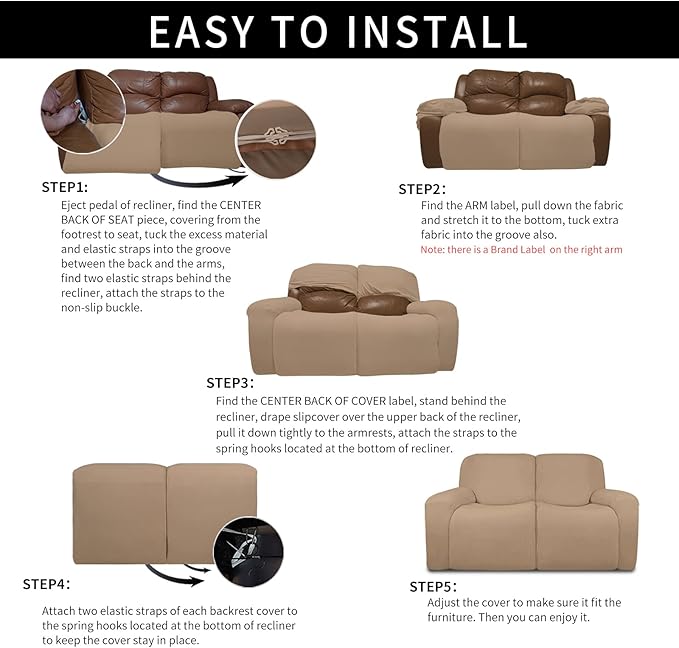 EASY TO INSTALL

STEP1:
Eject pedal of recliner, find the CENTER BACK OF SEAT piece, covering from the footrest to seat, tuck the excess material and elastic straps into the groove between the back and the arms, find two elastic straps behind the recliner, attach the straps to the non-slip buckle.

STEP2:
Find the ARM label, pull down the fabric and stretch it to the bottom, tuck extra fabric into the groove also.
Note: there is a Brand Label on the right arm

STEP3:
Find the CENTER BACK OF COVER label, stand behind the recliner, drape slipcover over the upper back of the recliner, pull it down tightly to the armrests, attach the straps to the spring hooks located at the bottom of recliner.

STEP4:
Attach two elastic straps of each backrest cover to the spring hooks located at the bottom of recliner to keep the cover stay in place.

STEP5:
Adjust the cover to make sure it fit the furniture. Then you can enjoy it.