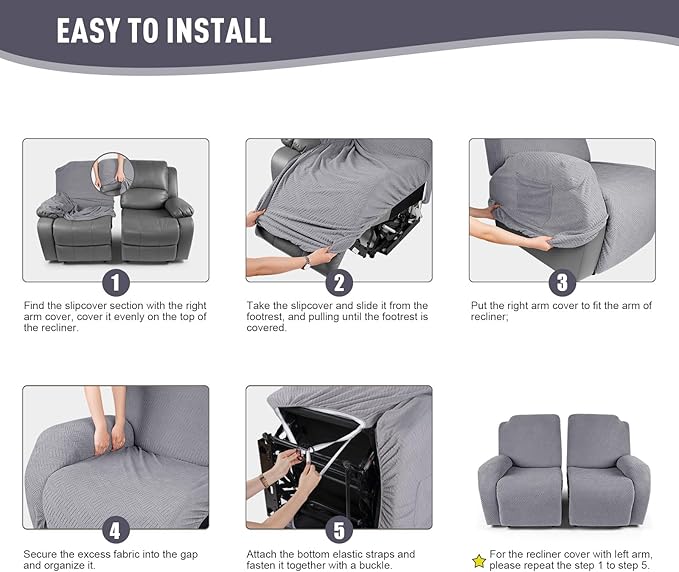 EASY TO INSTALL

1

Find the slipcover section with the right arm cover, cover it evenly on the top of the recliner.

2

Take the slipcover and slide it from the footrest, and pulling until the footrest is covered.

3

Put the right arm cover to fit the arm of recliner;

4

Secure the excess fabric into the gap and organize it.

5

Attach the bottom elastic straps and fasten it together with a buckle.

For the recliner cover with left arm, please repeat the step 1 to step 5.