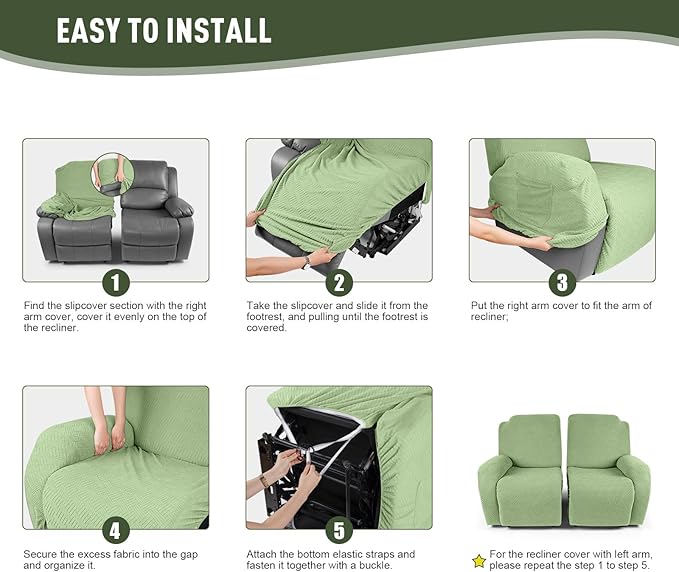 EASY TO INSTALL

1

Find the slipcover section with the right arm cover, cover it evenly on the top of the recliner.

2

Take the slipcover and slide it from the footrest, and pulling until the footrest is covered.

3

Put the right arm cover to fit the arm of recliner;

4

Secure the excess fabric into the gap and organize it.

5

Attach the bottom elastic straps and fasten it together with a buckle.

For the recliner cover with left arm, please repeat the step 1 to step 5.