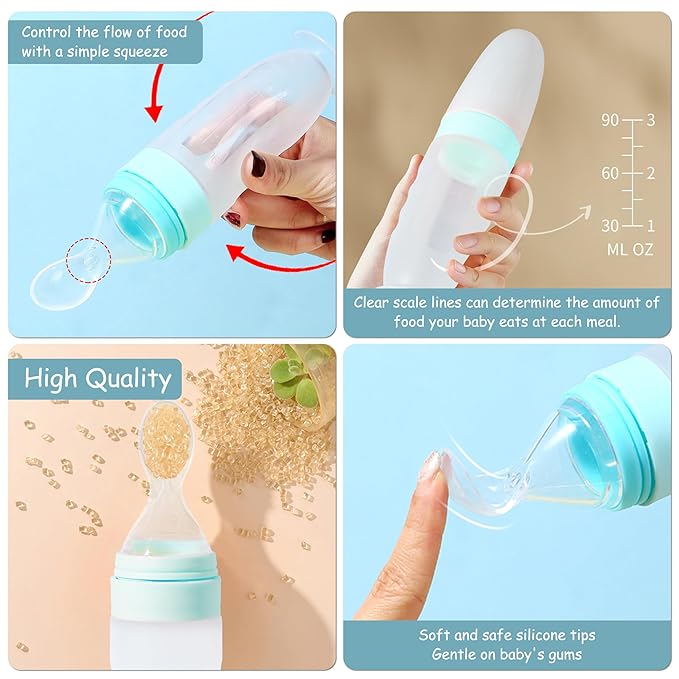 Control the flow of food with a simple squeeze

90 3
60 2
30 1
ML OZ

Clear scale lines can determine the amount of food your baby eats at each meal.

High Quality

Soft and safe silicone tips
Gentle on baby's gums