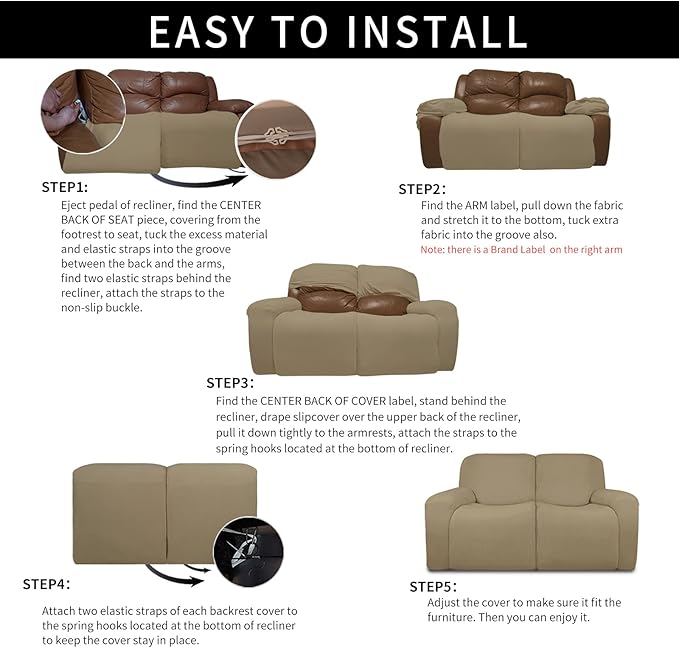 EASY TO INSTALL

STEP1:
Eject pedal of recliner, find the CENTER BACK OF SEAT piece, covering from the footrest to seat, tuck the excess material and elastic straps into the groove between the back and the arms, find two elastic straps behind the recliner, attach the straps to the non-slip buckle.

STEP2:
Find the ARM label, pull down the fabric and stretch it to the bottom, tuck extra fabric into the groove also.
Note: there is a Brand Label on the right arm

STEP3:
Find the CENTER BACK OF COVER label, stand behind the recliner, drape slipcover over the upper back of the recliner, pull it down tightly to the armrests, attach the straps to the spring hooks located at the bottom of recliner.

STEP4:
Attach two elastic straps of each backrest cover to the spring hooks located at the bottom of recliner to keep the cover stay in place.

STEP5:
Adjust the cover to make sure it fit the furniture. Then you can enjoy it.