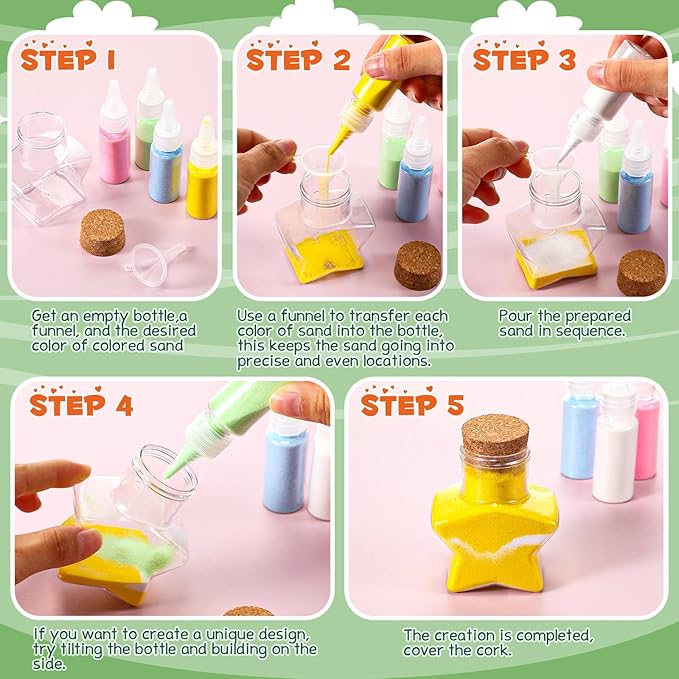 STEP 1

Get an empty bottle,a funnel, and the desired color of colored sand

STEP 2

Use a funnel to transfer each color of sand into the bottle, this keeps the sand going into precise and even locations.

STEP 3

Pour the prepared sand in sequence.

STEP 4

If you want to create a unique design, try tilting the bottle and building on the side.

STEP 5

The creation is completed, cover the cork.