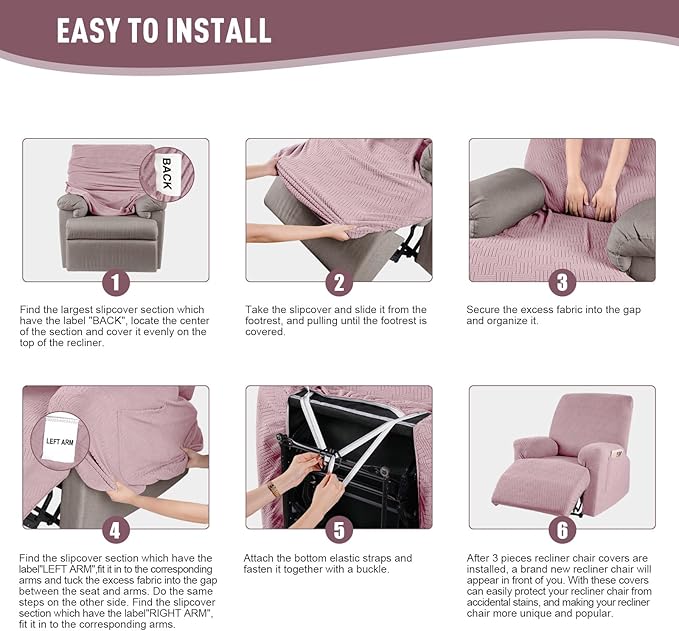 EASY TO INSTALL

BACK

1

Find the largest slipcover section which have the label "BACK", locate the center of the section and cover it evenly on the top of the recliner.

2

Take the slipcover and slide it from the footrest, and pulling until the footrest is covered.

3

Secure the excess fabric into the gap and organize it.

LEFT ARM

4

Find the slipcover section which have the label"LEFT ARM",fit it in to the corresponding arms and tuck the excess fabric into the gap between the seat and arms. Do the same steps on the other side. Find the slipcover section which have the label"RIGHT ARM", fit it in to the corresponding arms.

5

Attach the bottom elastic straps and fasten it together with a buckle.

6

After 3 pieces recliner chair covers are installed, a brand new recliner chair will appear in front of you. With these covers can easily protect your recliner chair from accidental stains, and making your recliner chair more unique and popular.