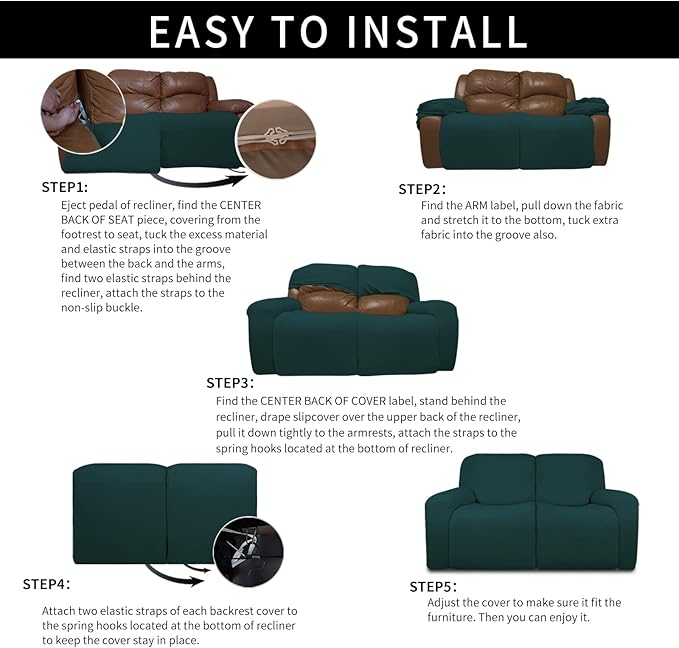 EASY TO INSTALL

STEP1:
Eject pedal of recliner, find the CENTER BACK OF SEAT piece, covering from the footrest to seat, tuck the excess material and elastic straps into the groove between the back and the arms, find two elastic straps behind the recliner, attach the straps to the non-slip buckle.

STEP2:
Find the ARM label, pull down the fabric and stretch it to the bottom, tuck extra fabric into the groove also.

STEP3:
Find the CENTER BACK OF COVER label, stand behind the recliner, drape slipcover over the upper back of the recliner, pull it down tightly to the armrests, attach the straps to the spring hooks located at the bottom of recliner.

STEP4:
Attach two elastic straps of each backrest cover to the spring hooks located at the bottom of recliner to keep the cover stay in place.

STEP5:
Adjust the cover to make sure it fit the furniture. Then you can enjoy it.