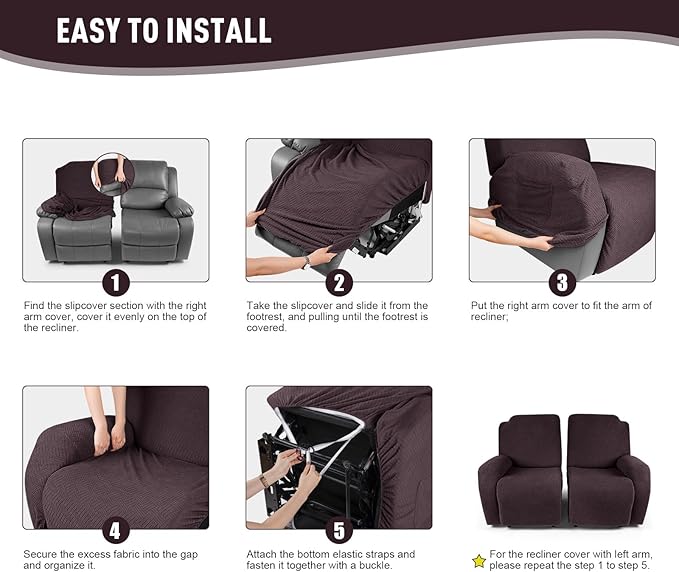 EASY TO INSTALL

1

Find the slipcover section with the right arm cover, cover it evenly on the top of the recliner.

2

Take the slipcover and slide it from the footrest, and pulling until the footrest is covered.

3

Put the right arm cover to fit the arm of recliner;

4

Secure the excess fabric into the gap and organize it.

5

Attach the bottom elastic straps and fasten it together with a buckle.

For the recliner cover with left arm, please repeat the step 1 to step 5.