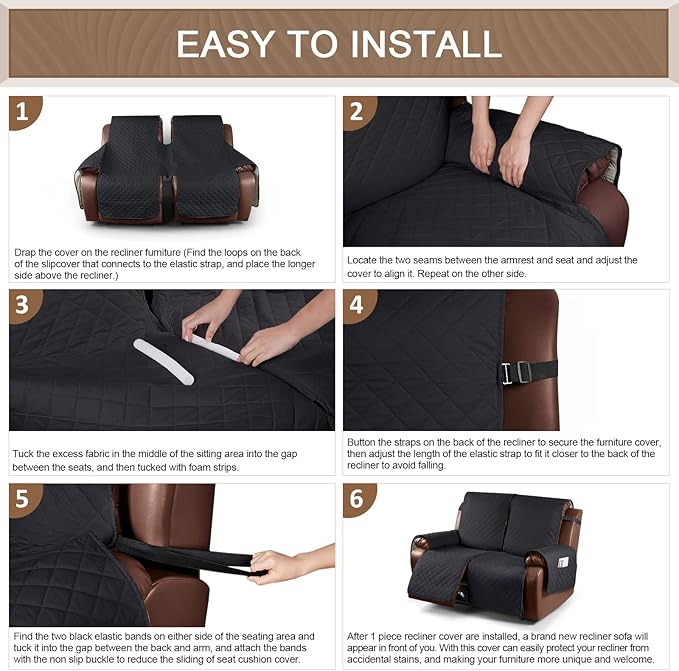 EASY TO INSTALL

1

Drap the cover on the recliner furniture (Find the loops on the back of the slipcover that connects to the elastic strap, and place the longer side above the recliner.)

2

Locate the two seams between the armrest and seat and adjust the cover to align it. Repeat on the other side.

3

Tuck the excess fabric in the middle of the sitting area into the gap between the seats, and then tucked with foam strips.

4

Button the straps on the back of the recliner to secure the furniture cover, then adjust the length of the elastic strap to fit it closer to the back of the recliner to avoid falling.

5

Find the two black elastic bands on either side of the seating area and tuck it into the gap between the back and arm, and attach the bands with the non slip buckle to reduce the sliding of seat cushion cover.

6

After 1 piece recliner cover are installed, a brand new recliner sofa will appear in front of you. With this cover can easily protect your recliner from accidental stains, and making your furniture more unique and welcome.