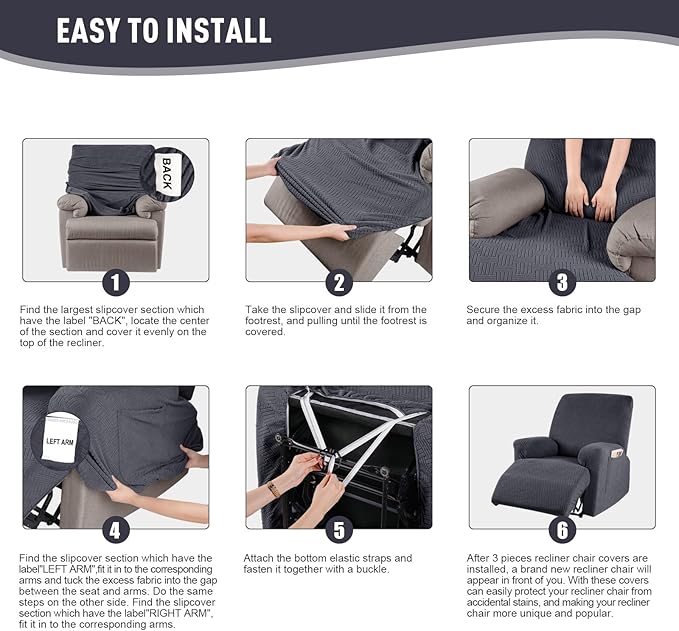 EASY TO INSTALL

BACK

1

Find the largest slipcover section which have the label "BACK", locate the center of the section and cover it evenly on the top of the recliner.

2

Take the slipcover and slide it from the footrest, and pulling until the footrest is covered.

3

Secure the excess fabric into the gap and organize it.

LEFT ARM

4

Find the slipcover section which have the label"LEFT ARM",fit it in to the corresponding arms and tuck the excess fabric into the gap between the seat and arms. Do the same steps on the other side. Find the slipcover section which have the label"RIGHT ARM", fit it in to the corresponding arms.

5

Attach the bottom elastic straps and fasten it together with a buckle.

6

After 3 pieces recliner chair covers are installed, a brand new recliner chair will appear in front of you. With these covers can easily protect your recliner chair from accidental stains, and making your recliner chair more unique and popular.