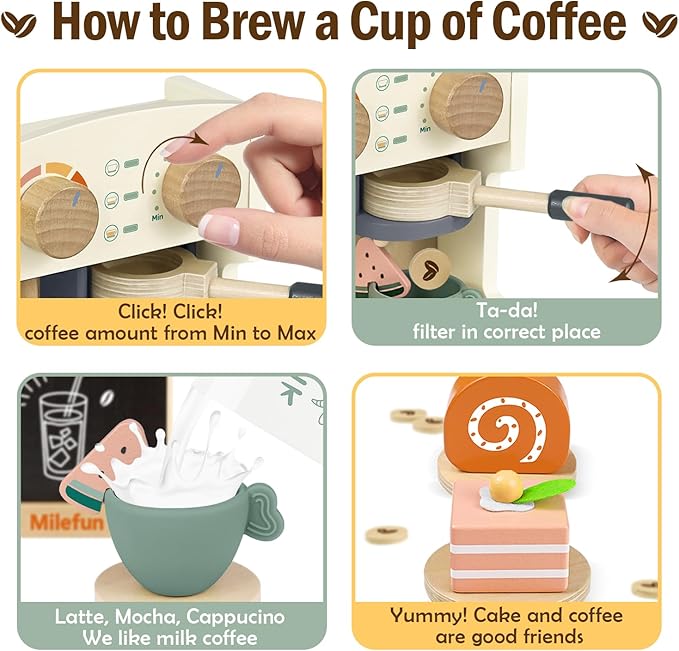 How to Brew a Cup of Coffee

Min

Click! Click!
coffee amount from Min to Max

Min

Ta-da!
filter in correct place

Milefun

Latte, Mocha, Cappucino
We like milk coffee

Yummy! Cake and coffee
are good friends