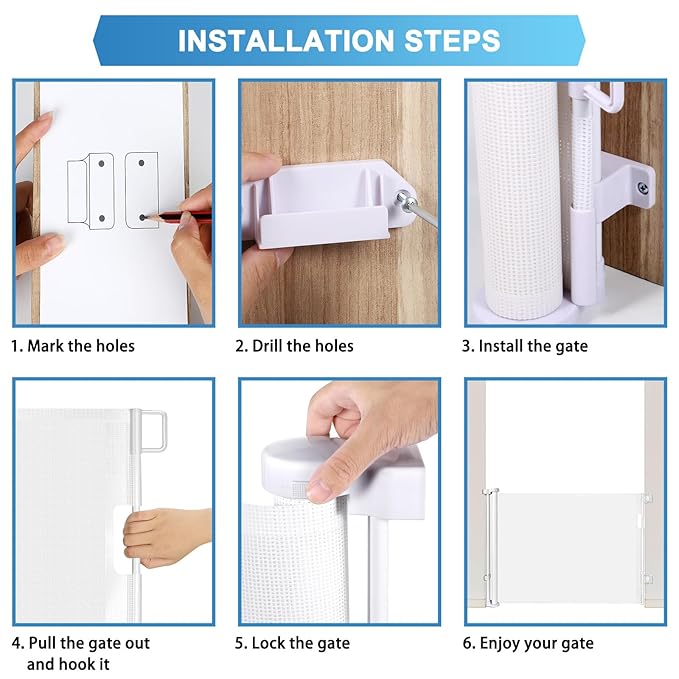 INSTALLATION STEPS

1. Mark the holes

2. Drill the holes

3. Install the gate

4. Pull the gate out and hook it

5. Lock the gate

6. Enjoy your gate