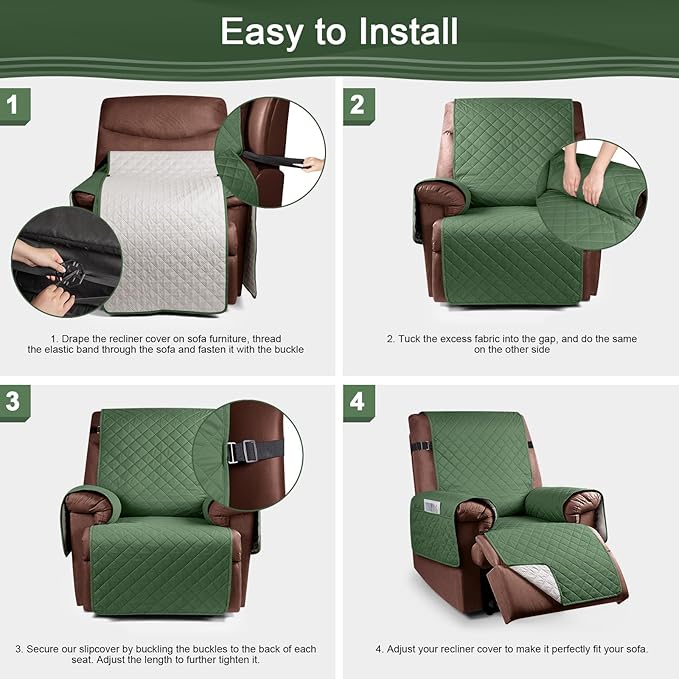 Easy to Install

1

1. Drape the recliner cover on sofa furniture, thread the elastic band through the sofa and fasten it with the buckle

2

2. Tuck the excess fabric into the gap, and do the same on the other side

3

3. Secure our slipcover by buckling the buckles to the back of each seat. Adjust the length to further tighten it.

4

4. Adjust your recliner cover to make it perfectly fit your sofa.