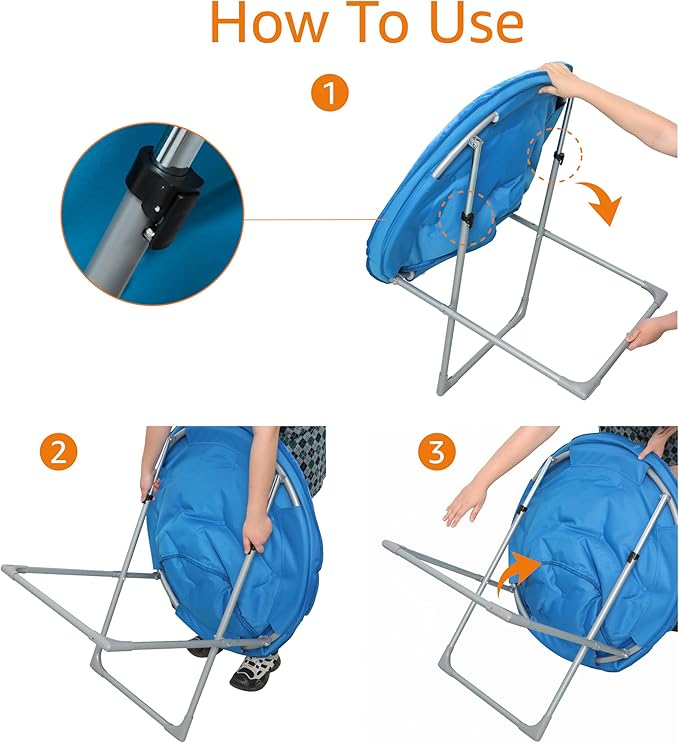 How To Use

1

2

3