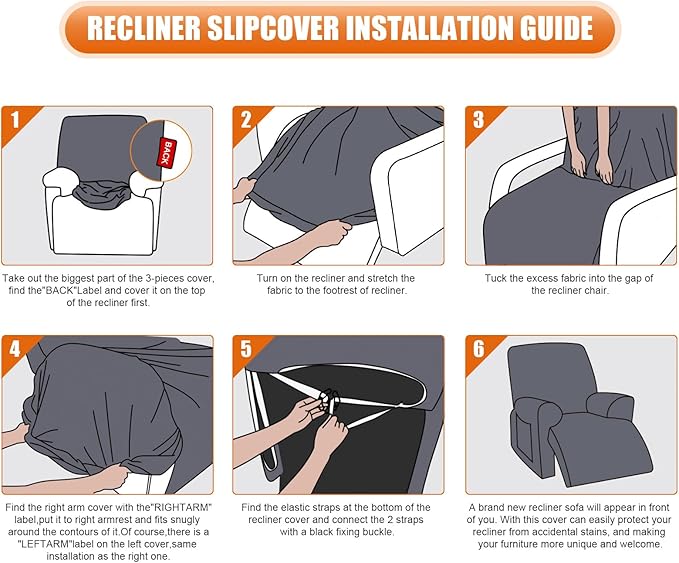 RECLINER SLIPCOVER INSTALLATION GUIDE

1

BACK

Take out the biggest part of the 3-pieces cover, find the"BACK"Label and cover it on the top of the recliner first.

2

Turn on the recliner and stretch the fabric to the footrest of recliner.

3

Tuck the excess fabric into the gap of the recliner chair.

4

Find the right arm cover with the"RIGHTARM" label,put it to right armrest and fits snugly around the contours of it.Of course,there is a "LEFTARM"label on the left cover,same installation as the right one.

5

Find the elastic straps at the bottom of the recliner cover and connect the 2 straps with a black fixing buckle.

6

A brand new recliner sofa will appear in front of you. With this cover can easily protect your recliner from accidental stains, and making your furniture more unique and welcome.