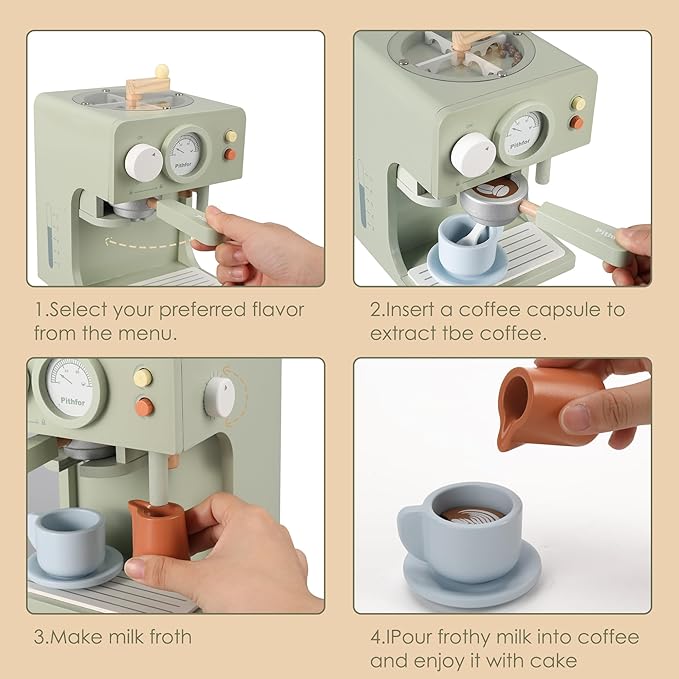 Pithfor

1.Select your preferred flavor from the menu.

Pithfor

Pithfor

2.Insert a coffee capsule to extract tbe coffee.

Pithfor

3.Make milk froth

4.IPour frothy milk into coffee and enjoy it with cake