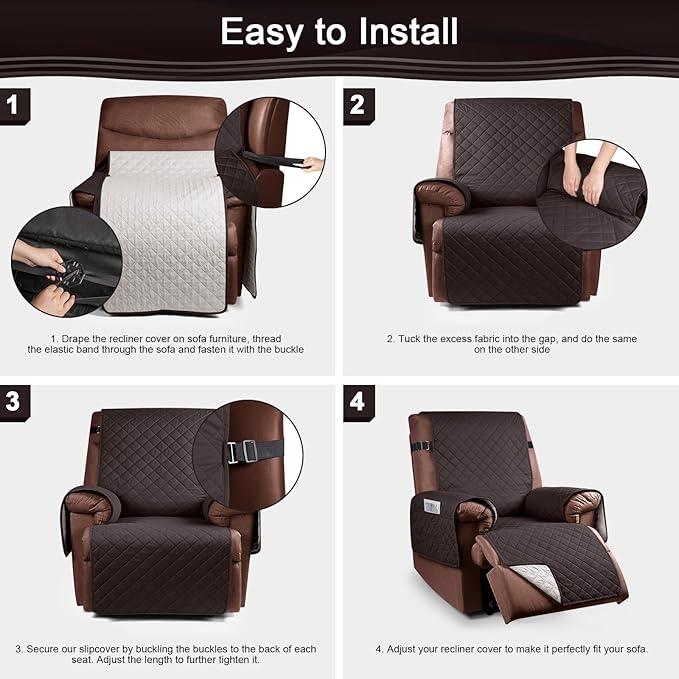 Easy to Install

1

1. Drape the recliner cover on sofa furniture, thread the elastic band through the sofa and fasten it with the buckle

2

2. Tuck the excess fabric into the gap, and do the same on the other side

3

3. Secure our slipcover by buckling the buckles to the back of each seat. Adjust the length to further tighten it.

4

4. Adjust your recliner cover to make it perfectly fit your sofa.