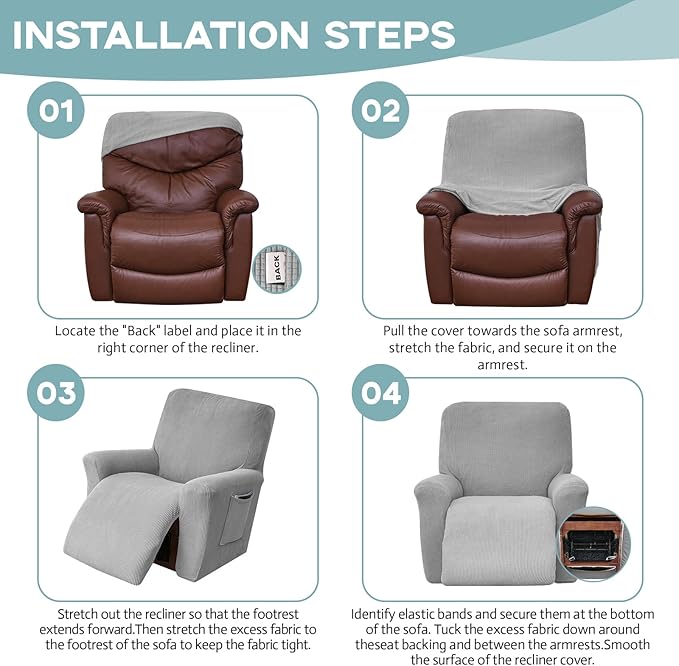 INSTALLATION STEPS

01

BACK

Locate the "Back" label and place it in the right corner of the recliner.

02

Pull the cover towards the sofa armrest, stretch the fabric, and secure it on the armrest.

03

Stretch out the recliner so that the footrest extends forward.Then stretch the excess fabric to the footrest of the sofa to keep the fabric tight.

04

Identify elastic bands and secure them at the bottom of the sofa. Tuck the excess fabric down around theseat backing and between the armrests.Smooth the surface of the recliner cover.