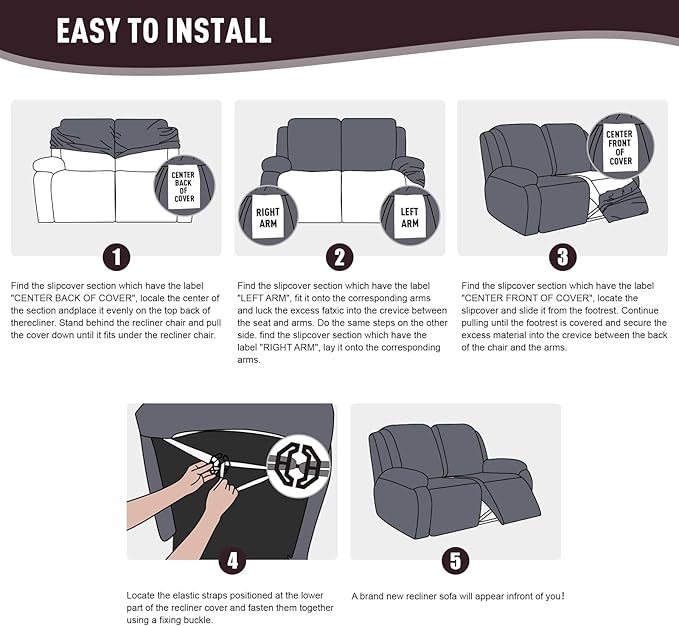 EASY TO INSTALL

CENTER BACK OF COVER

1

Find the slipcover section which have the label "CENTER BACK OF COVER", locale the center of the section andplace it evenly on the top back of therecliner. Stand behind the recliner chair and pull the cover down until it fits under the recliner chair.

RIGHT ARM

LEFT ARM

2

Find the slipcover section which have the label "LEFT ARM", fit it onto the corresponding arms and luck the excess fatxic into the crevice between the seat and arms. Do the same steps on the other side. find the slipcover section which have the label "RIGHT ARM", lay it onto the corresponding arms.

CENTER FRONT OF COVER

3

Find the slipcover section which have the label "CENTER FRONT OF COVER", locate the slipcover and slide it from the footrest. Continue pulling until the footrest is covered and secure the excess material into the crevice between the back of the chair and the arms.

4

Locate the elastic straps positioned at the lower part of the recliner cover and fasten them together using a fixing buckle.

5

A brand new recliner sofa will appear infront of you!