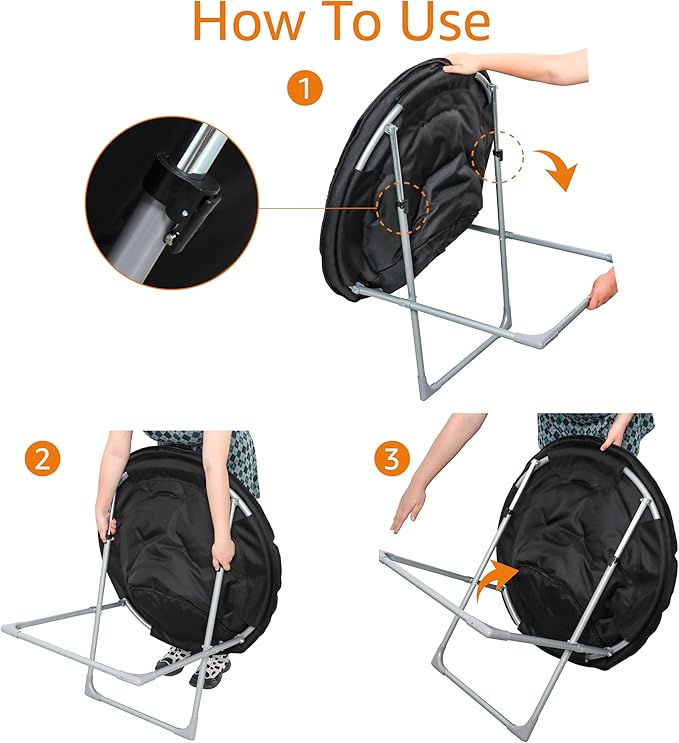 How To Use

1

2

3