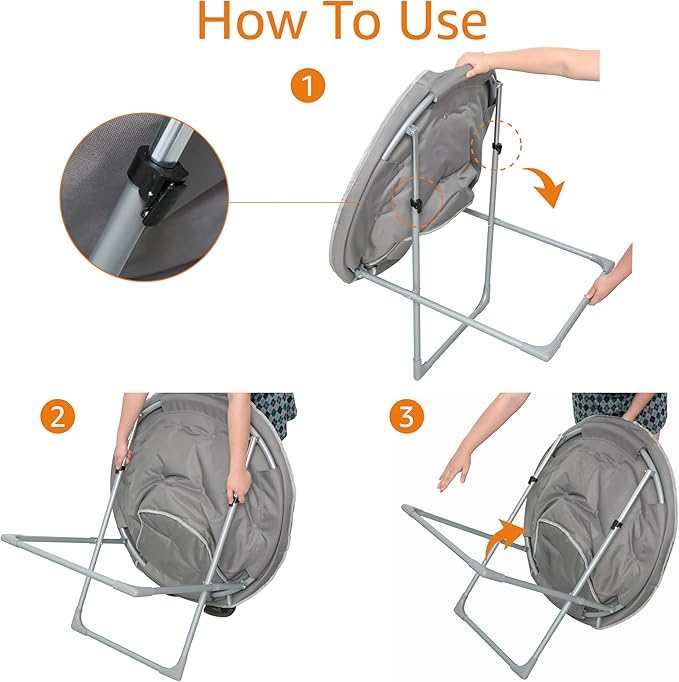 How To Use

1

2

3