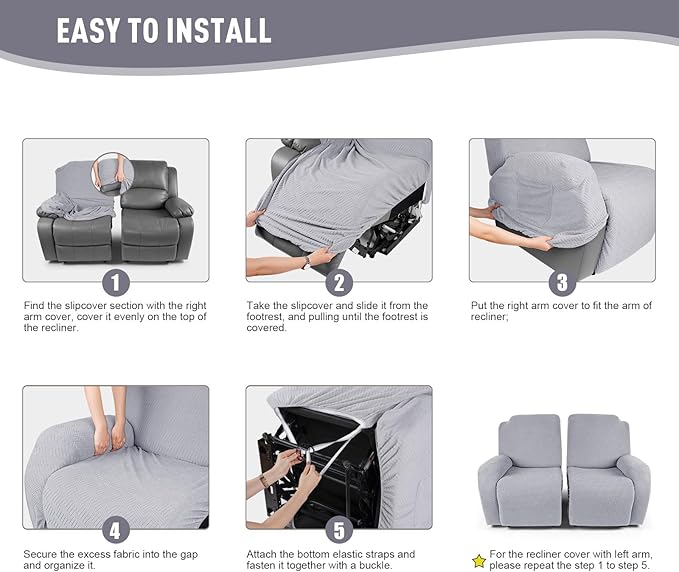 EASY TO INSTALL

1

Find the slipcover section with the right arm cover, cover it evenly on the top of the recliner.

2

Take the slipcover and slide it from the footrest, and pulling until the footrest is covered.

3

Put the right arm cover to fit the arm of recliner;

4

Secure the excess fabric into the gap and organize it.

5

Attach the bottom elastic straps and fasten it together with a buckle.

For the recliner cover with left arm, please repeat the step 1 to step 5.