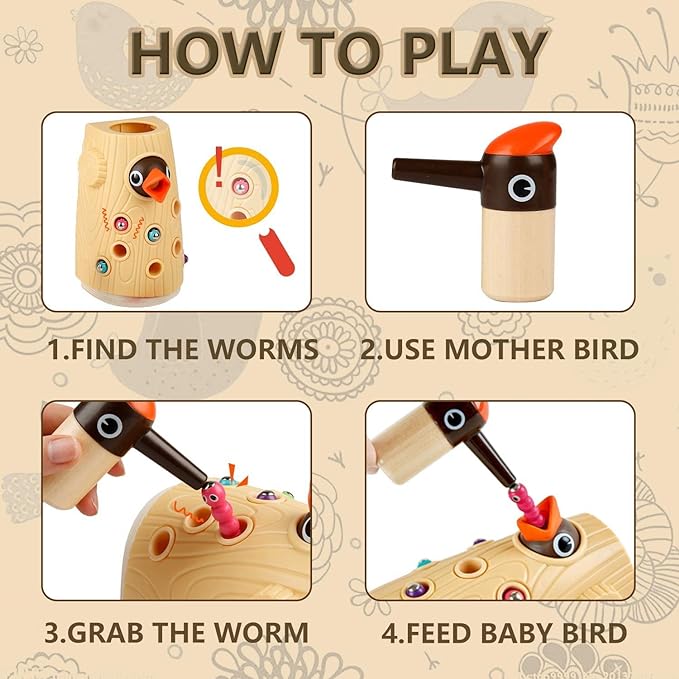 HOW TO PLAY

1.FIND THE WORMS

2.USE MOTHER BIRD

3.GRAB THE WORM

4.FEED BABY BIRD