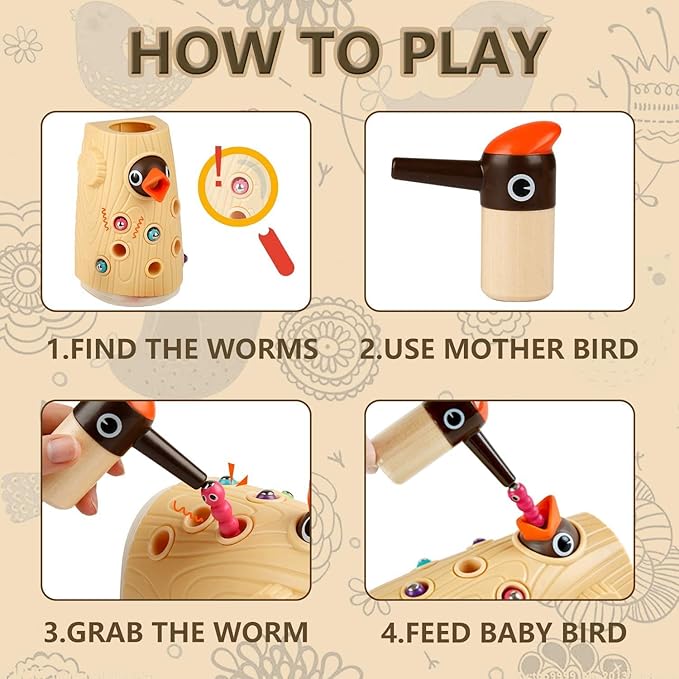 HOW TO PLAY

1.FIND THE WORMS

2.USE MOTHER BIRD

3.GRAB THE WORM

4.FEED BABY BIRD