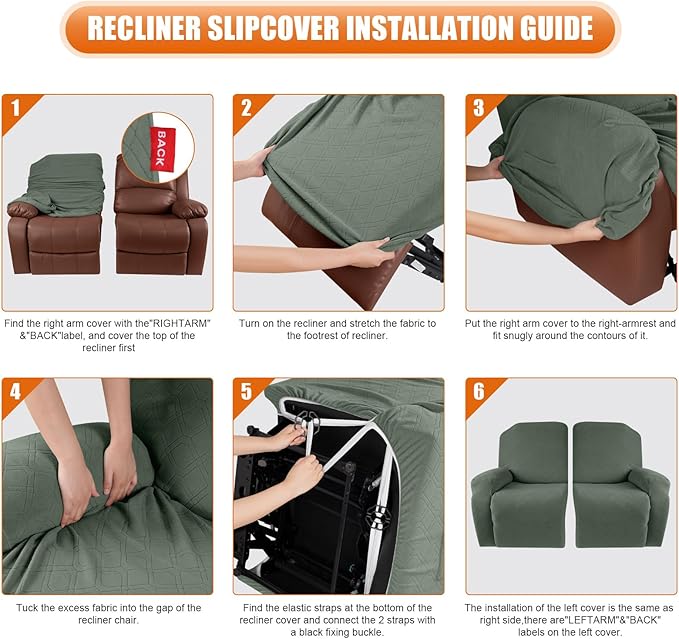 RECLINER SLIPCOVER INSTALLATION GUIDE

1

BACK

Find the right arm cover with the"RIGHTARM" &"BACK"label, and cover the top of the recliner first

2

Turn on the recliner and stretch the fabric to the footrest of recliner.

3

Put the right arm cover to the right-armrest and fit snugly around the contours of it.

4

Tuck the excess fabric into the gap of the recliner chair.

5

Find the elastic straps at the bottom of the recliner cover and connect the 2 straps with a black fixing buckle.

6

The installation of the left cover is the same as right side,there are"LEFTARM"&"BACK" labels on the left cover.