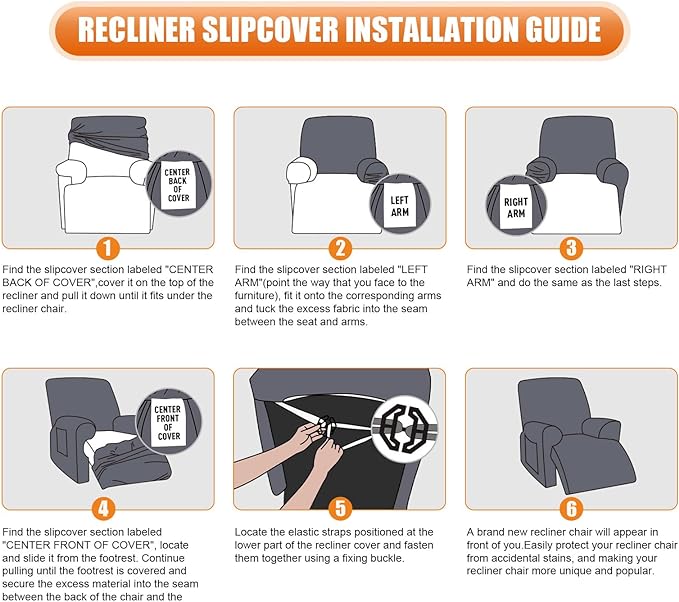 RECLINER SLIPCOVER INSTALLATION GUIDE

CENTER BACK OF COVER

1

Find the slipcover section labeled "CENTER BACK OF COVER",cover it on the top of the recliner and pull it down until it fits under the recliner chair.

LEFT ARM

2

Find the slipcover section labeled "LEFT ARM"(point the way that you face to the furniture), fit it onto the corresponding arms and tuck the excess fabric into the seam between the seat and arms.

RIGHT ARM

3

Find the slipcover section labeled "RIGHT ARM" and do the same as the last steps.

CENTER FRONT OF COVER

4

Find the slipcover section labeled "CENTER FRONT OF COVER", locate and slide it from the footrest. Continue pulling until the footrest is covered and secure the excess material into the seam between the back of the chair and the

5

Locate the elastic straps positioned at the lower part of the recliner cover and fasten them together using a fixing buckle.

6

A brand new recliner chair will appear in front of you.Easily protect your recliner chair from accidental stains, and making your recliner chair more unique and popular.