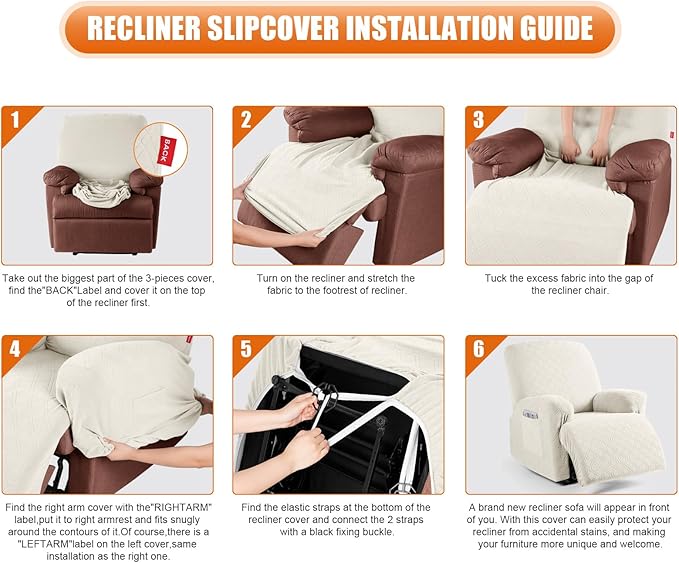 RECLINER SLIPCOVER INSTALLATION GUIDE

1

BACK

Take out the biggest part of the 3-pieces cover, find the"BACK"Label and cover it on the top of the recliner first.

2

Turn on the recliner and stretch the fabric to the footrest of recliner.

3

Tuck the excess fabric into the gap of the recliner chair.

4

Find the right arm cover with the"RIGHTARM" label,put it to right armrest and fits snugly around the contours of it.Of course,there is a "LEFTARM"label on the left cover,same installation as the right one.

5

Find the elastic straps at the bottom of the recliner cover and connect the 2 straps with a black fixing buckle.

6

A brand new recliner sofa will appear in front of you. With this cover can easily protect your recliner from accidental stains, and making your furniture more unique and welcome.