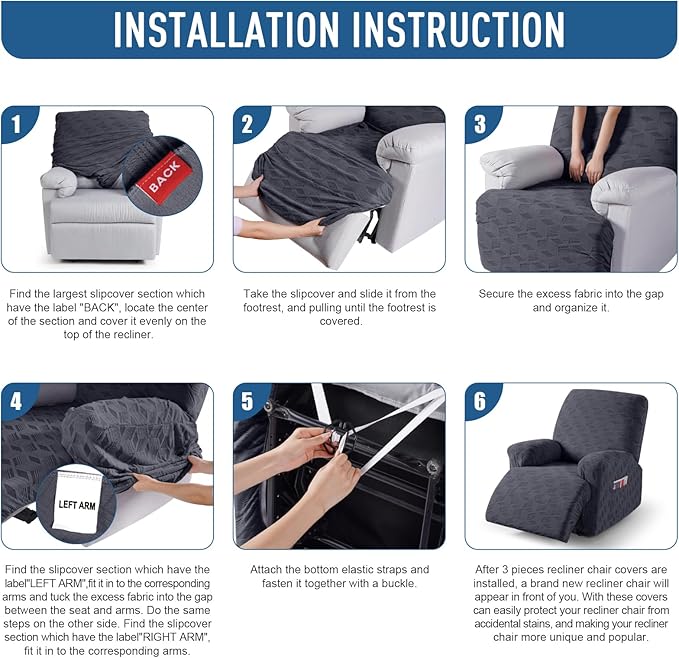 INSTALLATION INSTRUCTION

1

BACK

Find the largest slipcover section which have the label "BACK", locate the center of the section and cover it evenly on the top of the recliner.

2

Take the slipcover and slide it from the footrest, and pulling until the footrest is covered.

3

Secure the excess fabric into the gap and organize it.

4

LEFT ARM

Find the slipcover section which have the label"LEFT ARM",fit it in to the corresponding arms and tuck the excess fabric into the gap between the seat and arms. Do the same steps on the other side. Find the slipcover section which have the label"RIGHT ARM", fit it in to the corresponding arms.

5

Attach the bottom elastic straps and fasten it together with a buckle.

6

After 3 pieces recliner chair covers are installed, a brand new recliner chair will appear in front of you. With these covers can easily protect your recliner chair from accidental stains, and making your recliner chair more unique and popular.