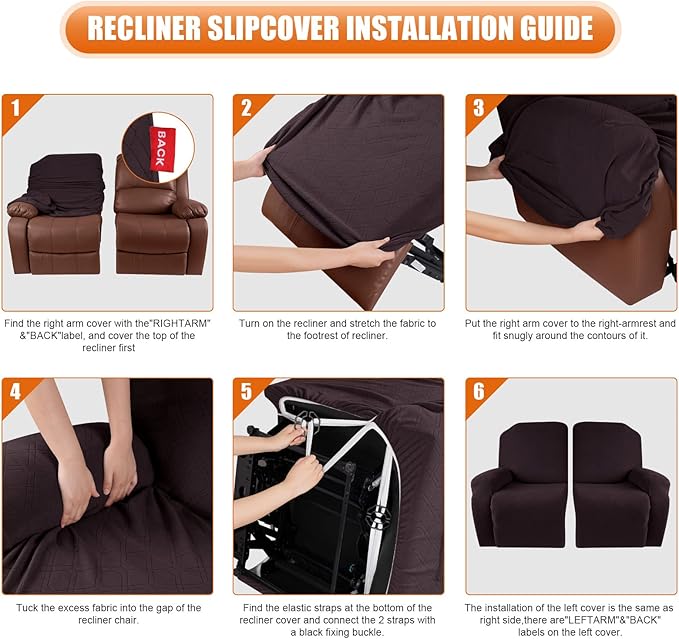 RECLINER SLIPCOVER INSTALLATION GUIDE

1

BACK

Find the right arm cover with the"RIGHTARM" &"BACK"label, and cover the top of the recliner first

2

Turn on the recliner and stretch the fabric to the footrest of recliner.

3

Put the right arm cover to the right-armrest and fit snugly around the contours of it.

4

Tuck the excess fabric into the gap of the recliner chair.

5

Find the elastic straps at the bottom of the recliner cover and connect the 2 straps with a black fixing buckle.

6

The installation of the left cover is the same as right side,there are"LEFTARM"&"BACK" labels on the left cover.