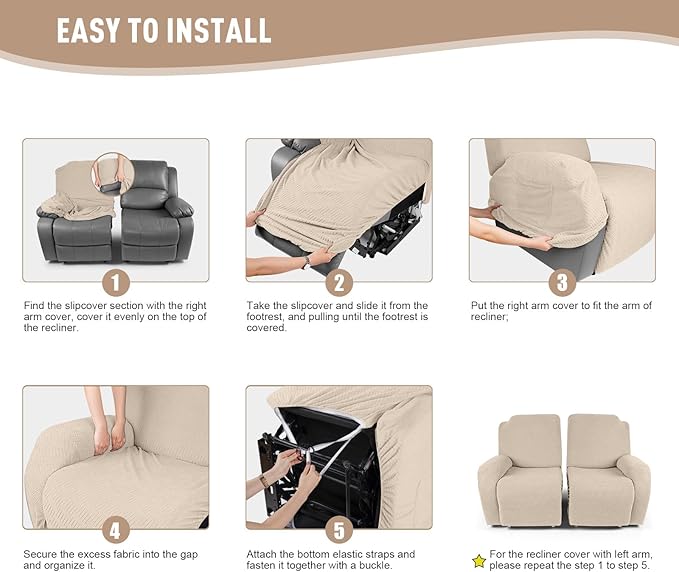 EASY TO INSTALL

1

Find the slipcover section with the right arm cover, cover it evenly on the top of the recliner.

2

Take the slipcover and slide it from the footrest, and pulling until the footrest is covered.

3

Put the right arm cover to fit the arm of recliner;

4

Secure the excess fabric into the gap and organize it.

5

Attach the bottom elastic straps and fasten it together with a buckle.

For the recliner cover with left arm, please repeat the step 1 to step 5.