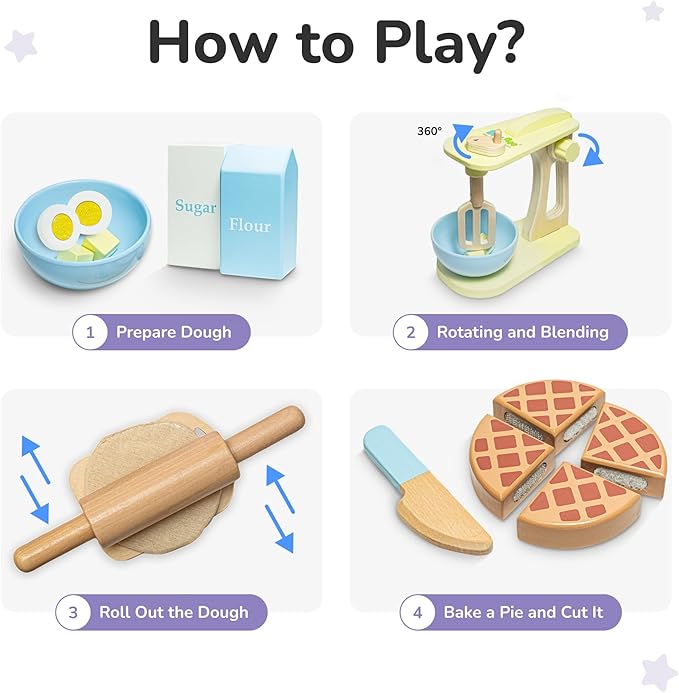 How to Play?

Sugar

Flour

1 Prepare Dough

360°

2 Rotating and Blending

3 Roll Out the Dough

4 Bake a Pie and Cut It