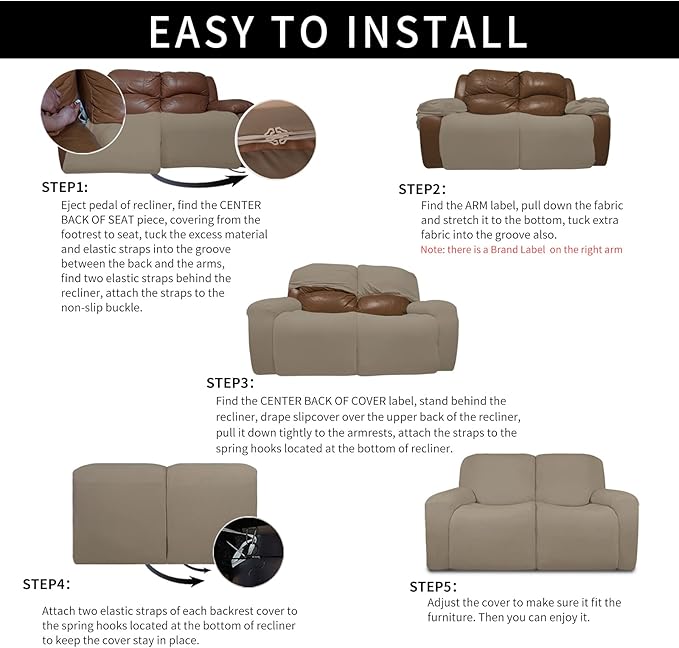 EASY TO INSTALL

STEP1:
Eject pedal of recliner, find the CENTER BACK OF SEAT piece, covering from the footrest to seat, tuck the excess material and elastic straps into the groove between the back and the arms, find two elastic straps behind the recliner, attach the straps to the non-slip buckle.

STEP2:
Find the ARM label, pull down the fabric and stretch it to the bottom, tuck extra fabric into the groove also.
Note: there is a Brand Label on the right arm

STEP3:
Find the CENTER BACK OF COVER label, stand behind the recliner, drape slipcover over the upper back of the recliner, pull it down tightly to the armrests, attach the straps to the spring hooks located at the bottom of recliner.

STEP4:
Attach two elastic straps of each backrest cover to the spring hooks located at the bottom of recliner to keep the cover stay in place.

STEP5:
Adjust the cover to make sure it fit the furniture. Then you can enjoy it.