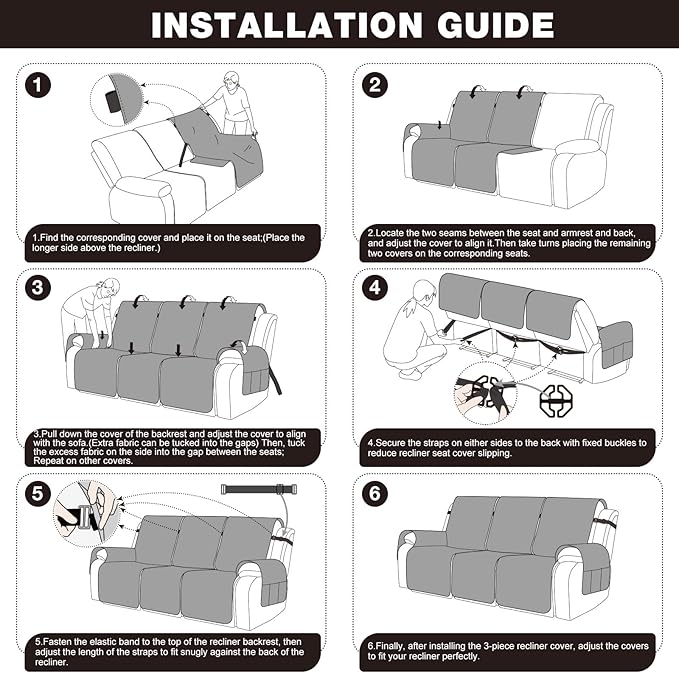 INSTALLATION GUIDE

1

1.Find the corresponding cover and place it on the seat;(Place the longer side above the recliner.)

2

2.Locate the two seams between the seat and armrest and back, and adjust the cover to align it.Then take turns placing the remaining two covers on the corresponding seats.

3

3.Pull down the cover of the backrest and adjust the cover to align with the sofa.(Extra fabric can be tucked into the gaps) Then, tuck the excess fabric on the side into the gap between the seats; Repeat on other covers.

4

4.Secure the straps on either sides to the back with fixed buckles to reduce recliner seat cover slipping.

5

5.Fasten the elastic band to the top of the recliner backrest, then adjust the length of the straps to fit snugly against the back of the recliner.

6

6.Finally, after installing the 3-piece recliner cover, adjust the covers to fit your recliner perfectly.