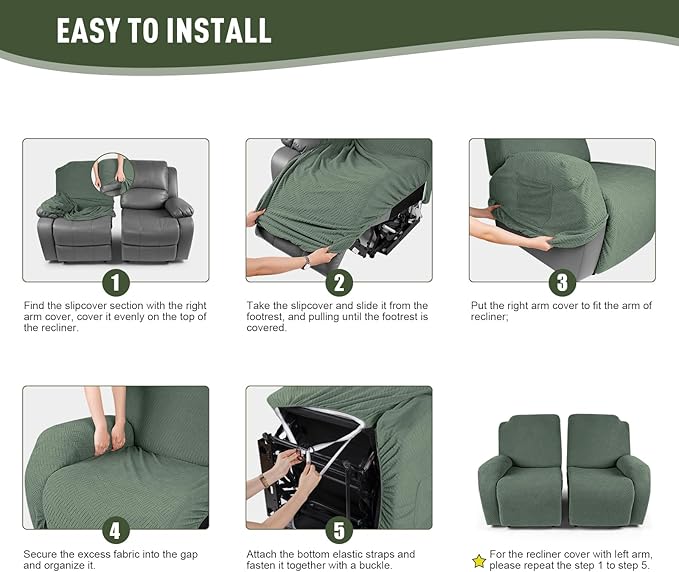 EASY TO INSTALL

1

Find the slipcover section with the right arm cover, cover it evenly on the top of the recliner.

2

Take the slipcover and slide it from the footrest, and pulling until the footrest is covered.

3

Put the right arm cover to fit the arm of recliner;

4

Secure the excess fabric into the gap and organize it.

5

Attach the bottom elastic straps and fasten it together with a buckle.

For the recliner cover with left arm, please repeat the step 1 to step 5.