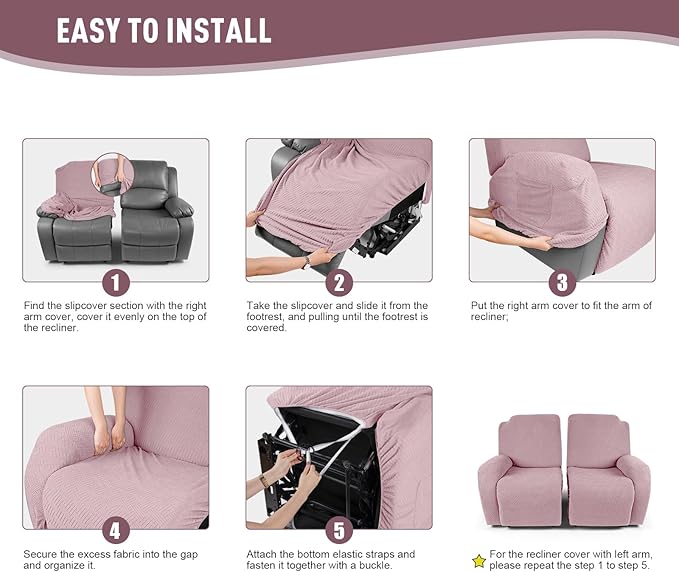 EASY TO INSTALL

1

Find the slipcover section with the right arm cover, cover it evenly on the top of the recliner.

2

Take the slipcover and slide it from the footrest, and pulling until the footrest is covered.

3

Put the right arm cover to fit the arm of recliner;

4

Secure the excess fabric into the gap and organize it.

5

Attach the bottom elastic straps and fasten it together with a buckle.

For the recliner cover with left arm, please repeat the step 1 to step 5.