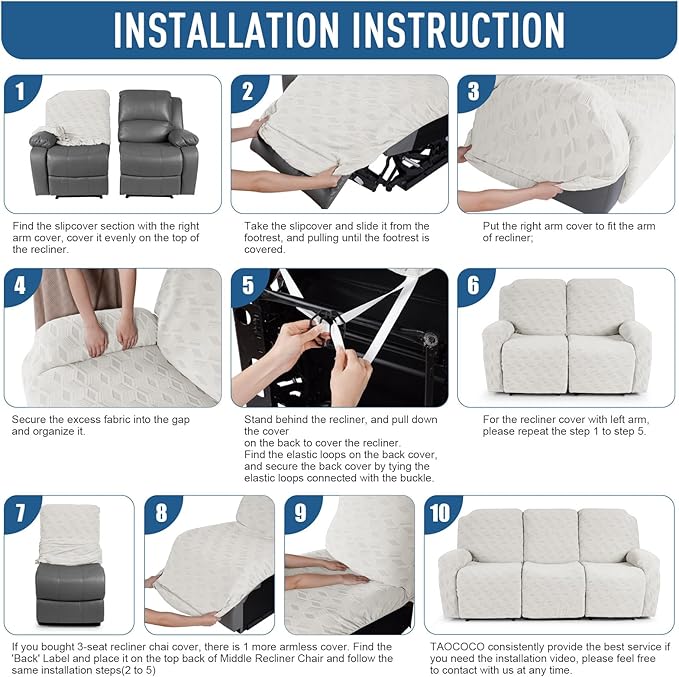 INSTALLATION INSTRUCTION

1

Find the slipcover section with the right arm cover, cover it evenly on the top of the recliner.

2

Take the slipcover and slide it from the footrest, and pulling until the footrest is covered.

3

Put the right arm cover to fit the arm of recliner;

4

Secure the excess fabric into the gap and organize it.

5

Stand behind the recliner, and pull down the cover
on the back to cover the recliner.
Find the elastic loops on the back cover, and secure the back cover by tying the elastic loops connected with the buckle.

6

For the recliner cover with left arm, please repeat the step 1 to step 5.

7

8

9

If you bought 3-seat recliner chai cover, there is 1 more armless cover. Find the 'Back' Label and place it on the top back of Middle Recliner Chair and follow the same installation steps(2 to 5)

10

TAOCOCO consistently provide the best service if you need the installation video, please feel free to contact with us at any time.