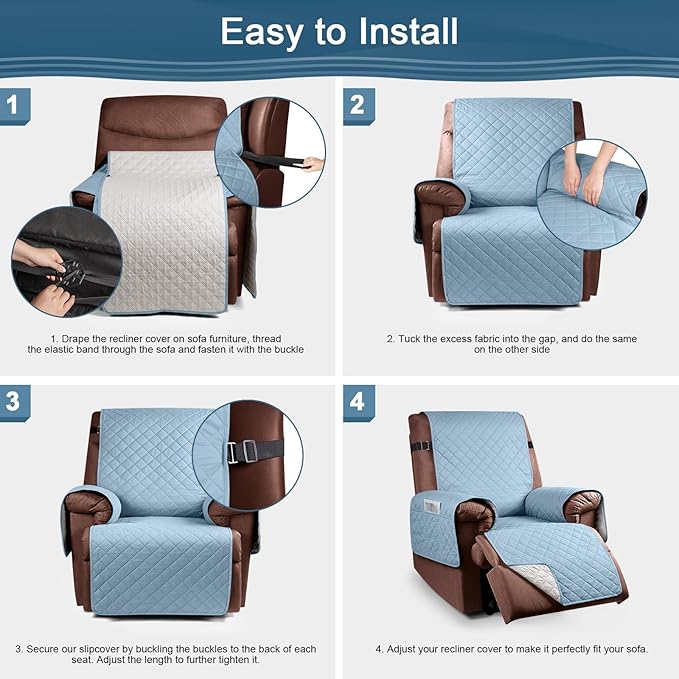 Easy to Install

1

1. Drape the recliner cover on sofa furniture, thread the elastic band through the sofa and fasten it with the buckle

2

2. Tuck the excess fabric into the gap, and do the same on the other side

3

3. Secure our slipcover by buckling the buckles to the back of each seat. Adjust the length to further tighten it.

4

4. Adjust your recliner cover to make it perfectly fit your sofa.